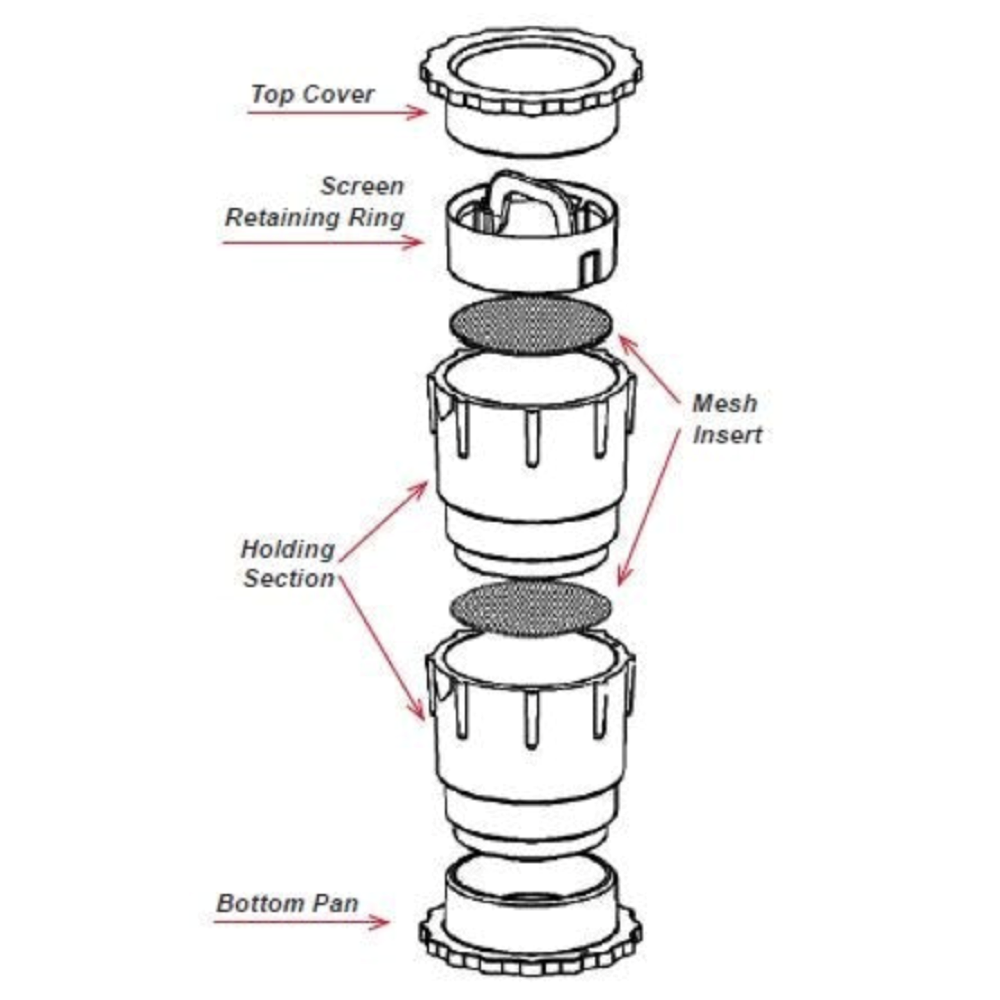 Top Cover

Screen Retaining Ring

Mesh Insert

Holding Section

Bottom Pan