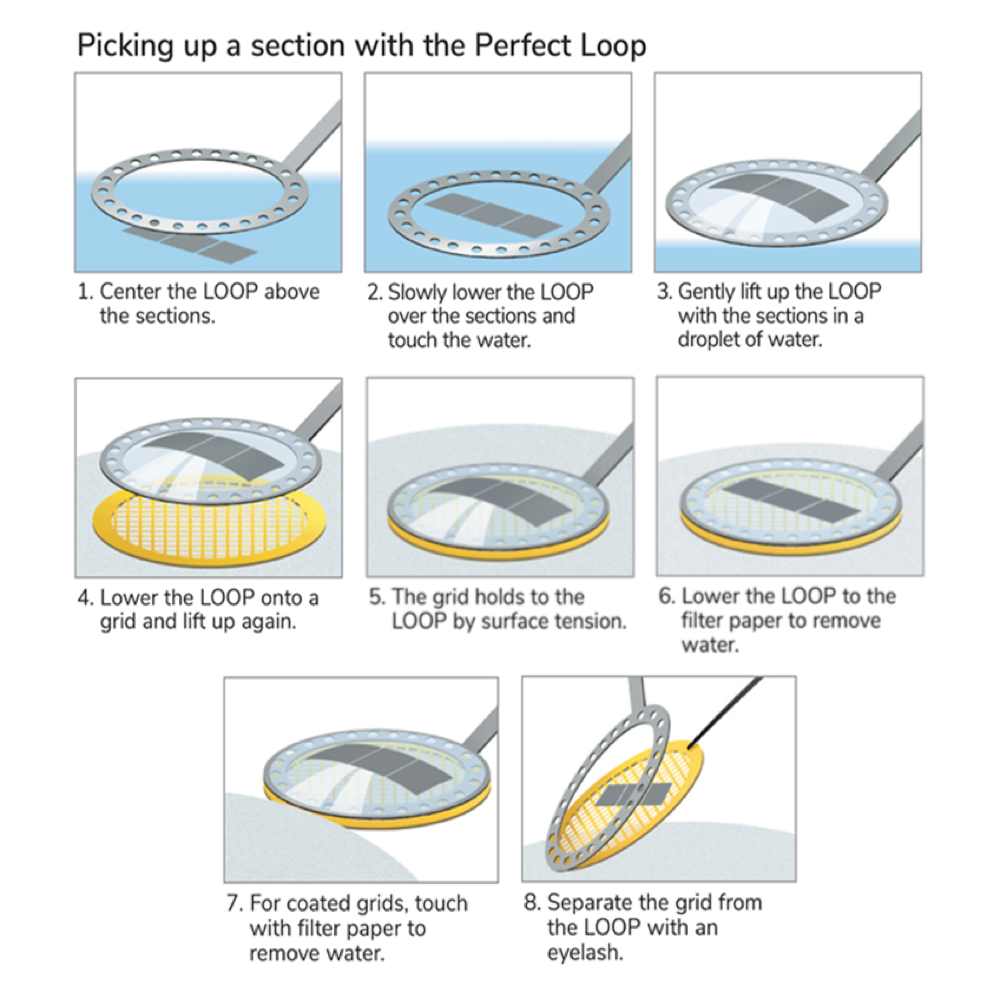 Picking up a section with the Perfect Loop

1. Center the LOOP above the sections.

2. Slowly lower the LOOP over the sections and touch the water.

3. Gently lift up the LOOP with the sections in a droplet of water.

4. Lower the LOOP onto a grid and lift up again.

5. The grid holds to the LOOP by surface tension.

6. Lower the LOOP to the filter paper to remove water.

7. For coated grids, touch with filter paper to remove water.

8. Separate the grid from the LOOP with an eyelash.