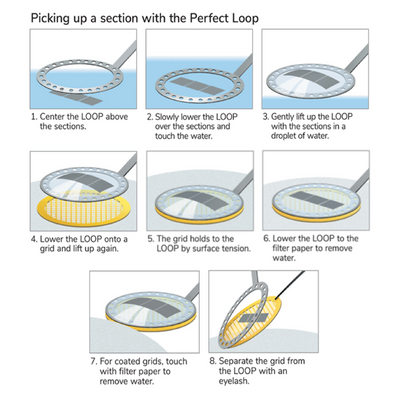 Picking up a section with the Perfect Loop

1. Center the LOOP above the sections.

2. Slowly lower the LOOP over the sections and touch the water.

3. Gently lift up the LOOP with the sections in a droplet of water.

4. Lower the LOOP onto a grid and lift up again.

5. The grid holds to the LOOP by surface tension.

6. Lower the LOOP to the filter paper to remove water.

7. For coated grids, touch with filter paper to remove water.

8. Separate the grid from the LOOP with an eyelash.