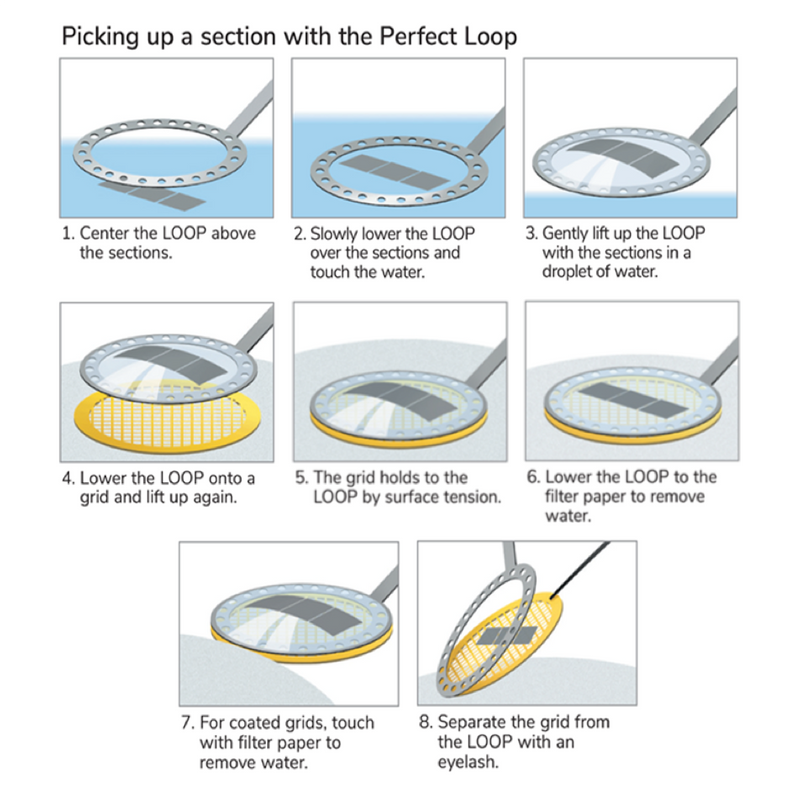 Picking up a section with the Perfect Loop

1. Center the LOOP above the sections.

2. Slowly lower the LOOP over the sections and touch the water.

3. Gently lift up the LOOP with the sections in a droplet of water.

4. Lower the LOOP onto a grid and lift up again.

5. The grid holds to the LOOP by surface tension.

6. Lower the LOOP to the filter paper to remove water.

7. For coated grids, touch with filter paper to remove water.

8. Separate the grid from the LOOP with an eyelash.