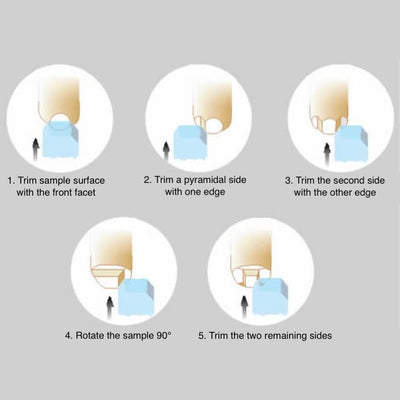 1. Trim sample surface with the front facet

2. Trim a pyramidal side with one edge

3. Trim the second side with the other edge

4. Rotate the sample 90°

5. Trim the two remaining sides